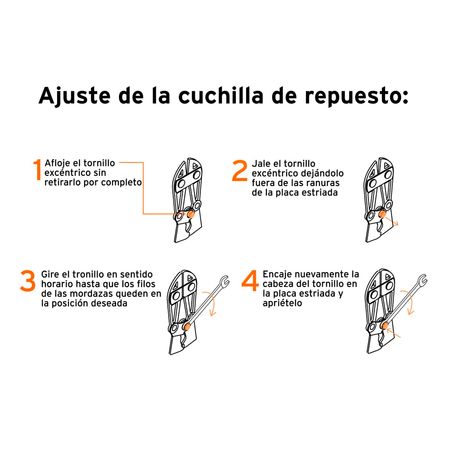 Ajuste de la cuchilla de repuesto:

1 Afloje el tornillo excéntrico sin retirarlo por completo

2 Jale el tornillo excéntrico dejándolo fuera de las ranuras de la placa estriada

3 Gire el tronillo en sentido horario hasta que los filos de las mordazas queden en la posición deseada

4 Encaje nuevamente la cabeza del tornillo en la placa estriada y apriételo