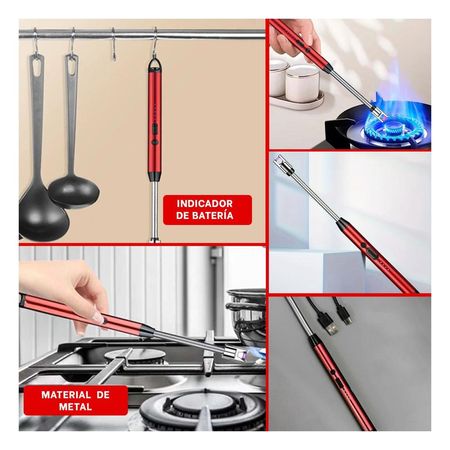 INDICADOR DE BATERÍA

MATERIAL DE METAL