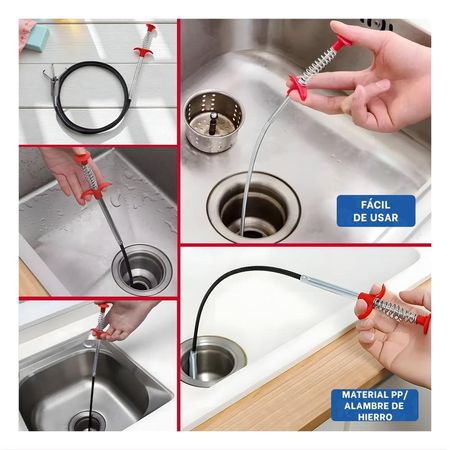 FÁCIL DE USAR

MATERIAL PP/ ALAMBRE DE HIERRO