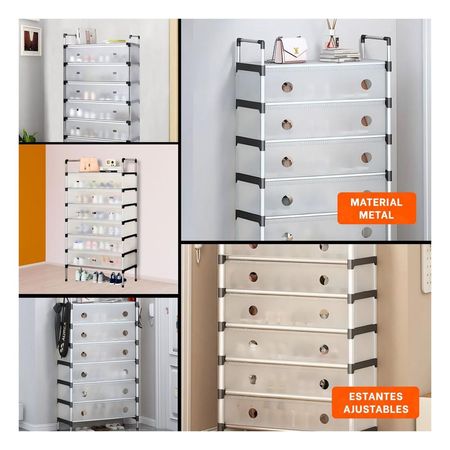 MATERIAL METAL

ESTANTES AJUSTABLES