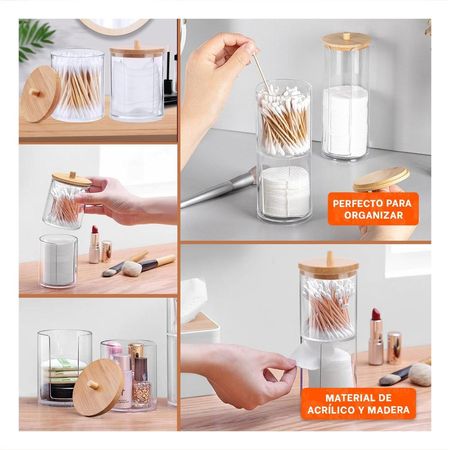 PERFECTO PARA ORGANIZAR

MATERIAL DE ACRÍLICO Y MADERA