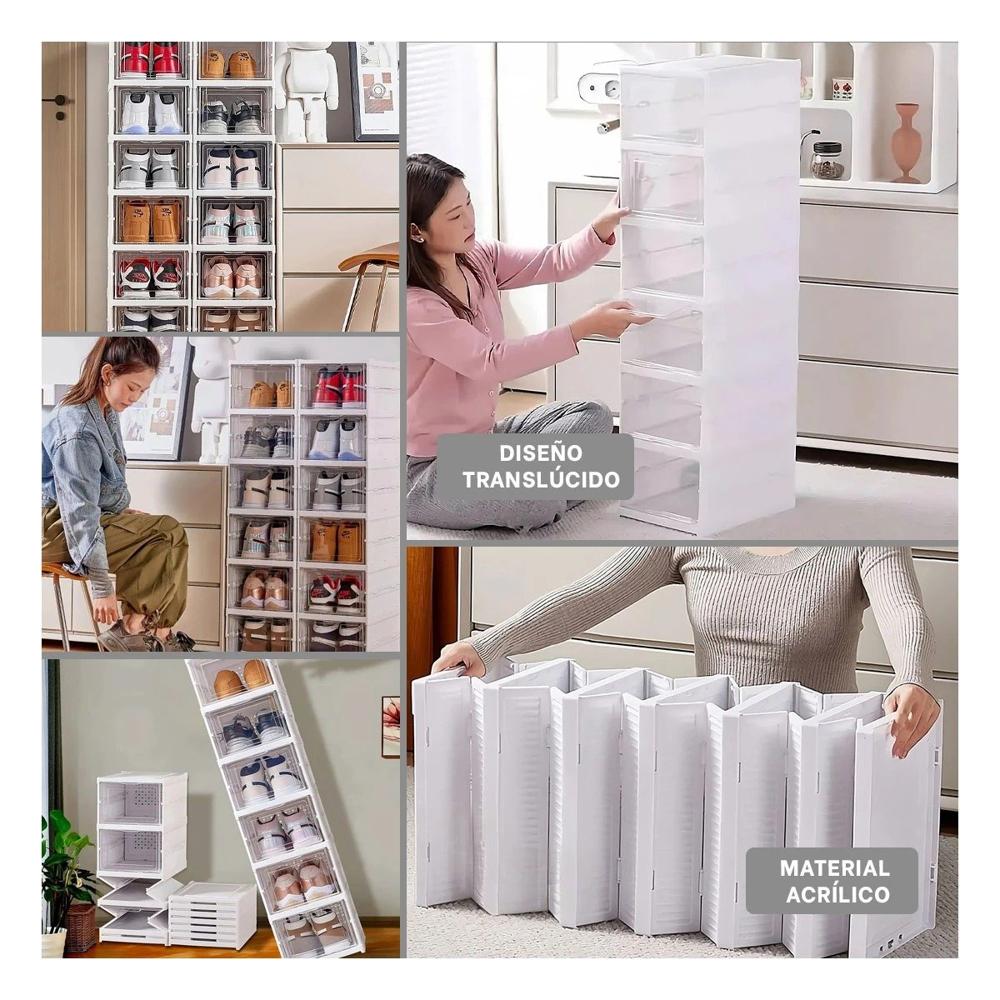 DISEÑO
TRANSLÚCIDO

MATERIAL
ACRÍLICO