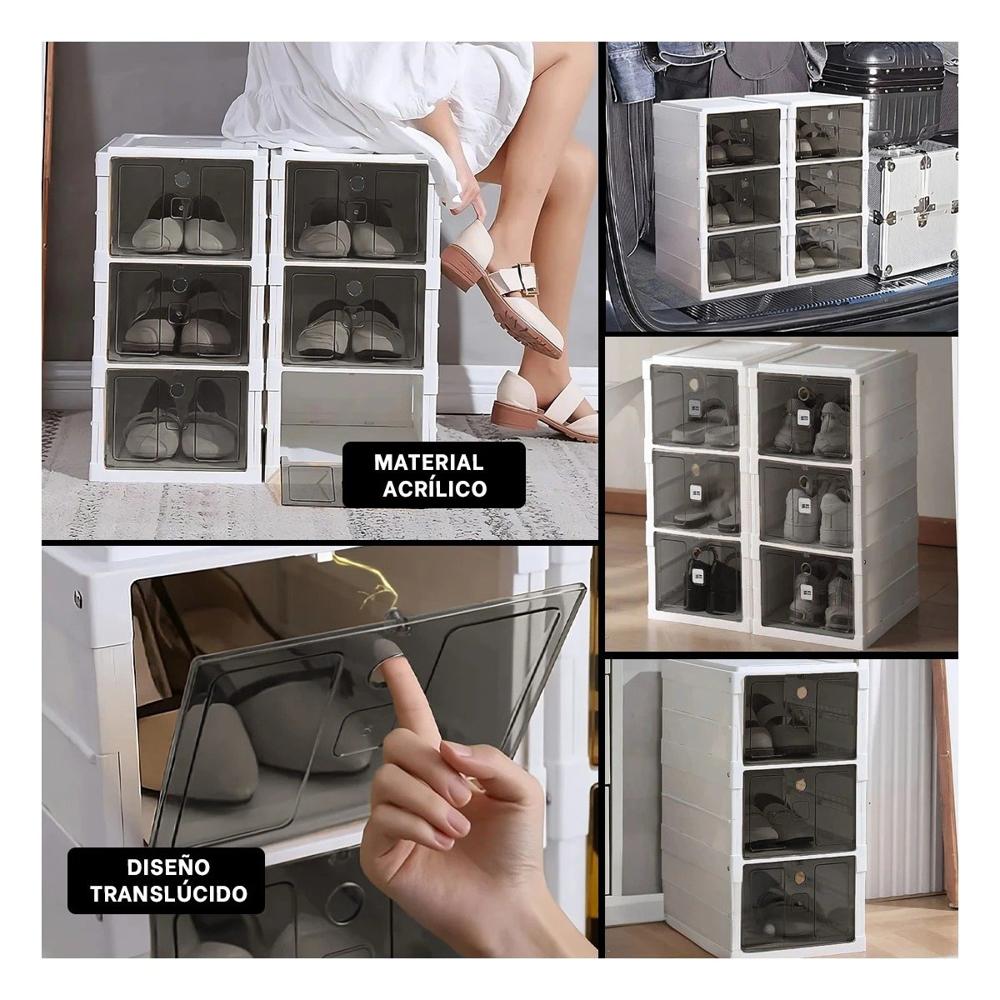 MATERIAL ACRÍLICO

DISEÑO TRANSLÚCIDO