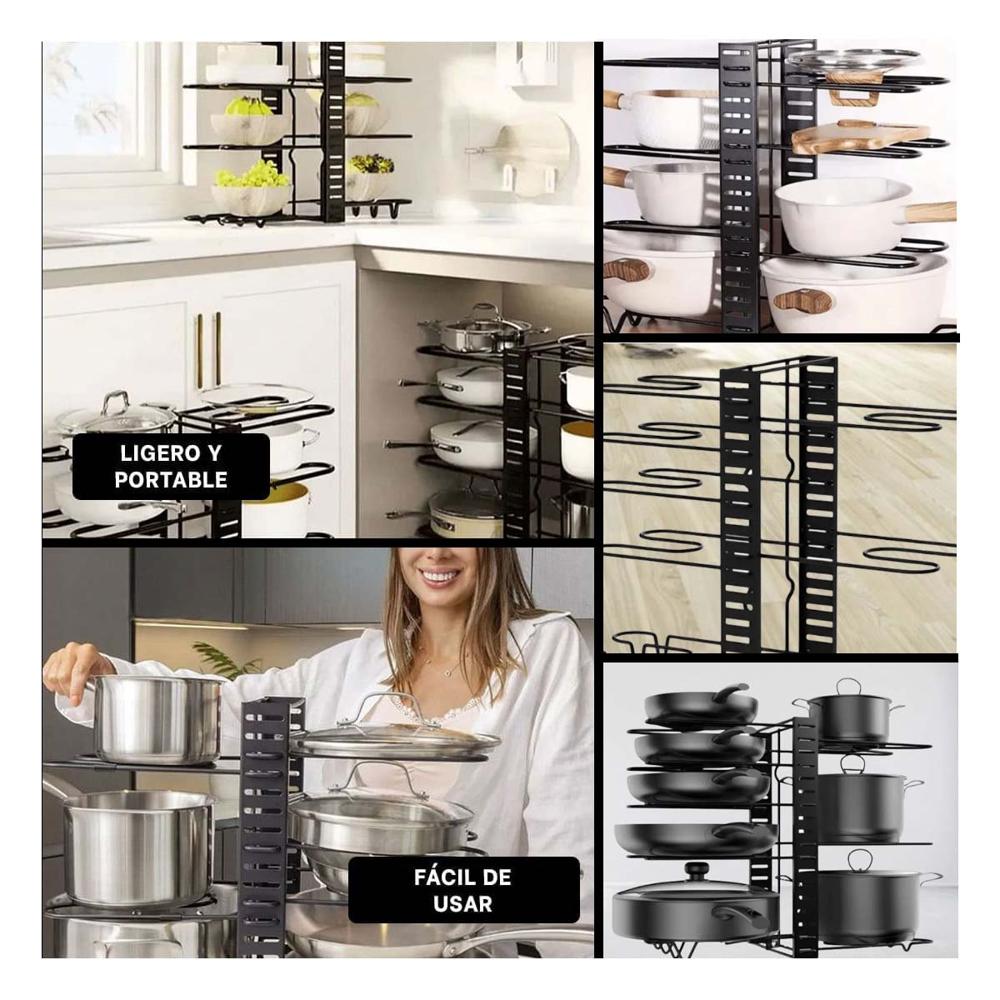 LIGERO Y
PORTABLE

FÁCIL DE
USAR