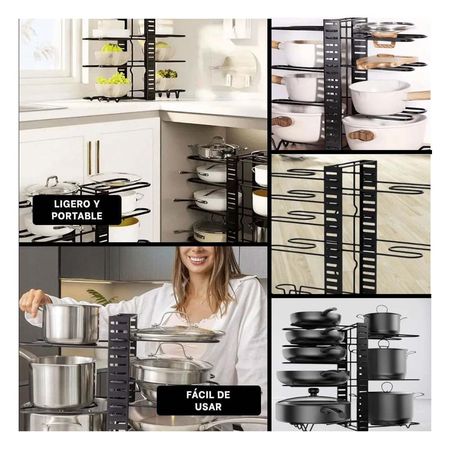 LIGERO Y PORTABLE

FÁCIL DE USAR