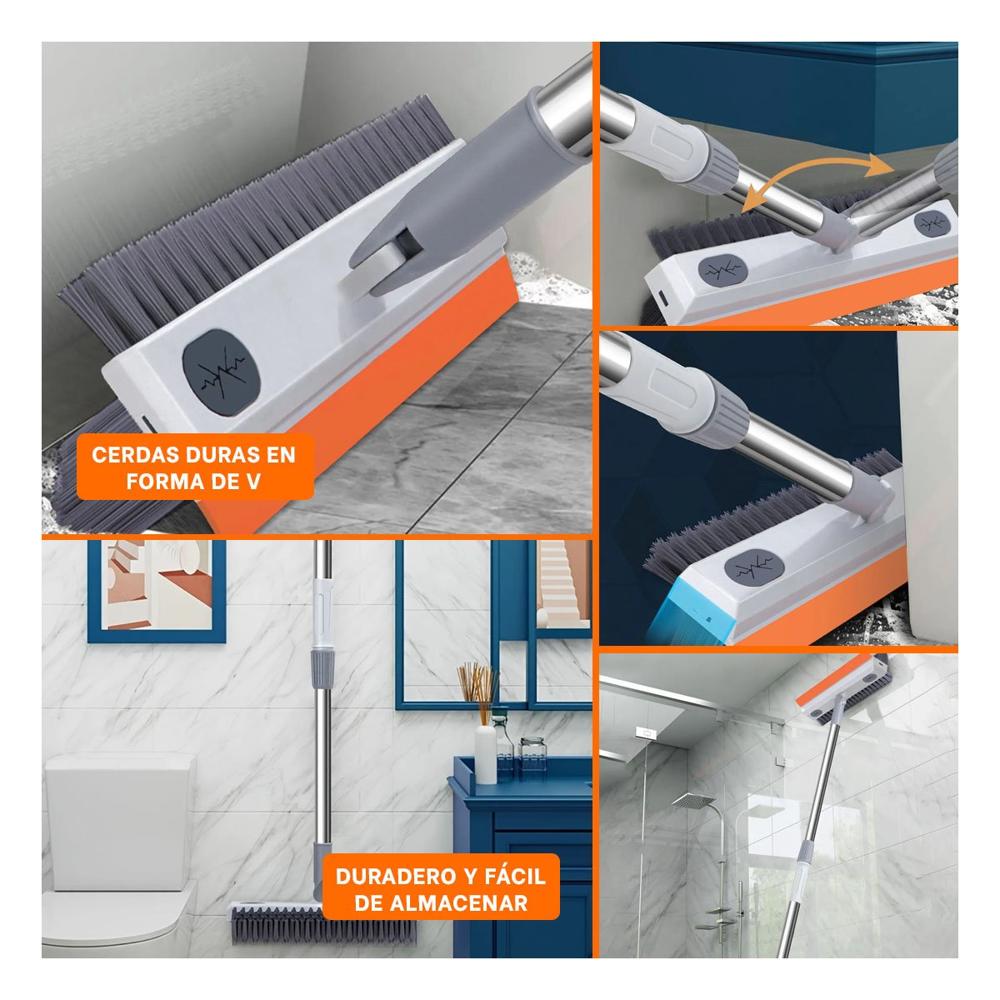 CERDAS DURAS EN FORMA DE V

DURADERO Y FÁCIL DE ALMACENAR