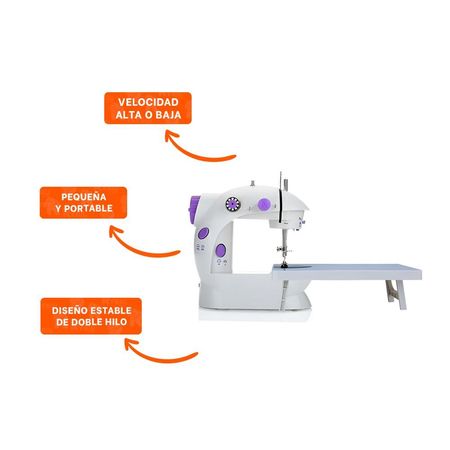 VELOCIDAD ALTA O BAJA

PEQUEÑA Y PORTABLE

DISEÑO ESTABLE DE DOBLE HILO