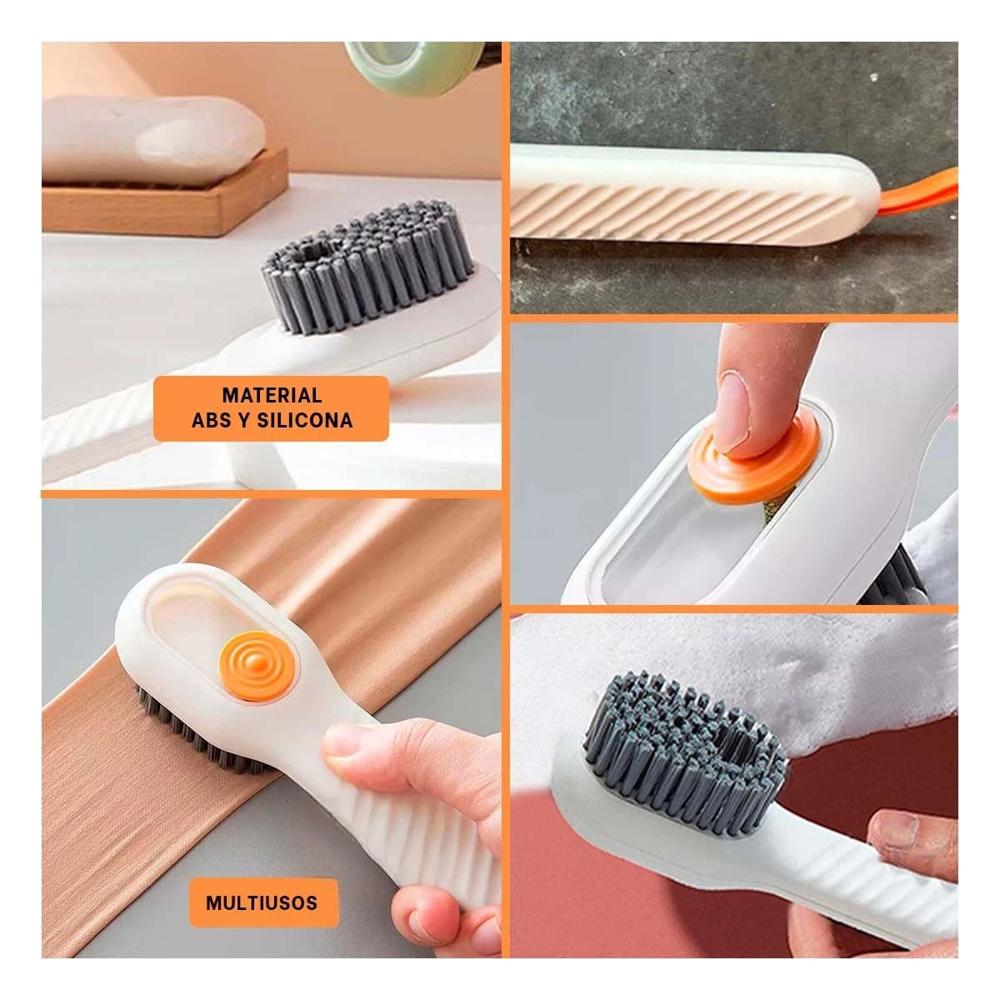 MATERIAL
ABS Y SILICONA

MULTIUSOS