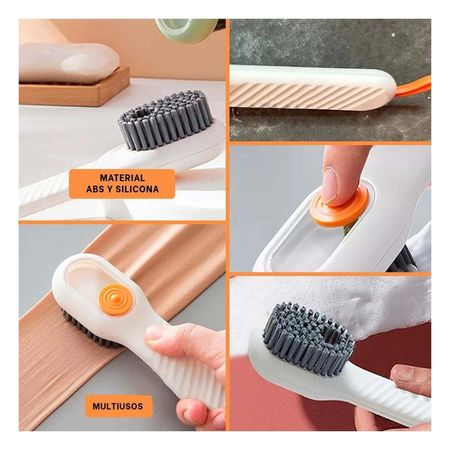 MATERIAL
ABS Y SILICONA

MULTIUSOS