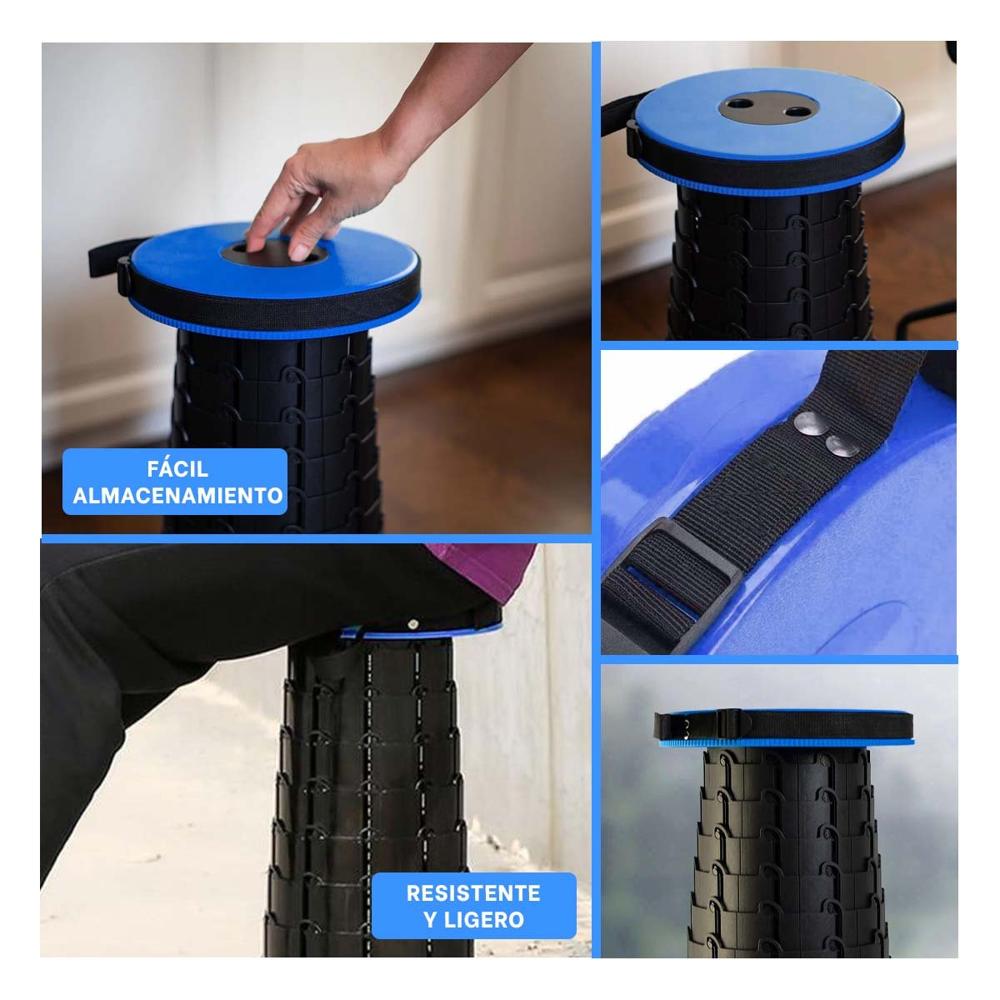 FÁCIL ALMACENAMIENTO

RESISTENTE Y LIGERO