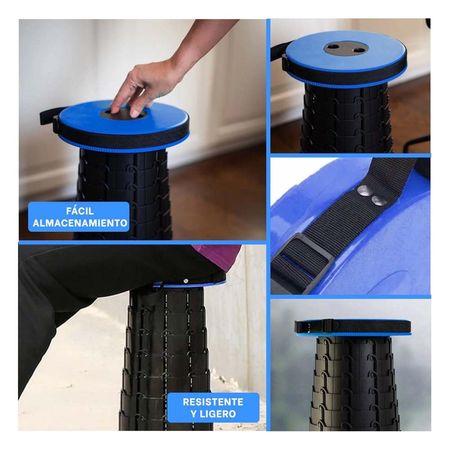 FÁCIL ALMACENAMIENTO

RESISTENTE Y LIGERO