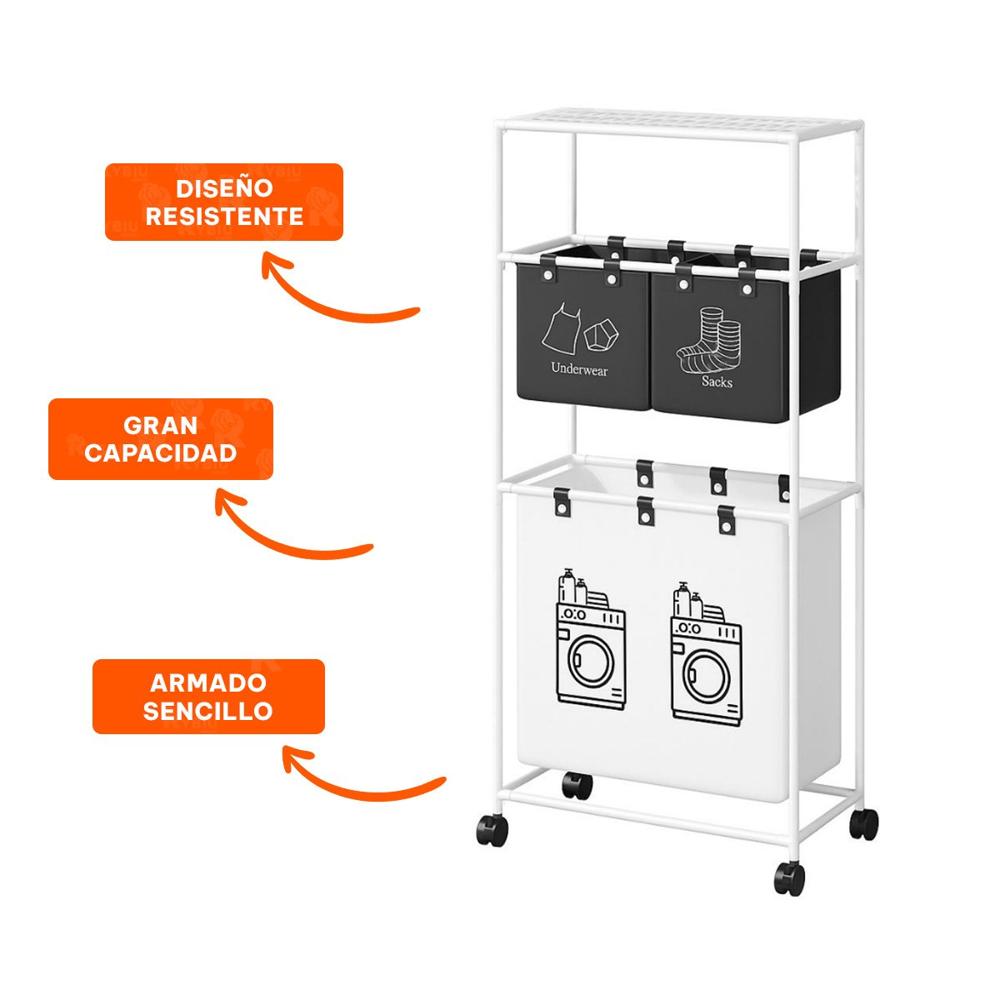 DISEÑO RESISTENTE

GRAN CAPACIDAD

ARMADO SENCILLO

Underwear

Sacks