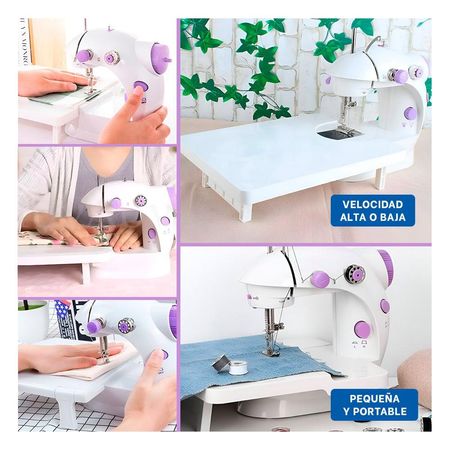 VELOCIDAD ALTA O BAJA

PEQUEÑA Y PORTABLE