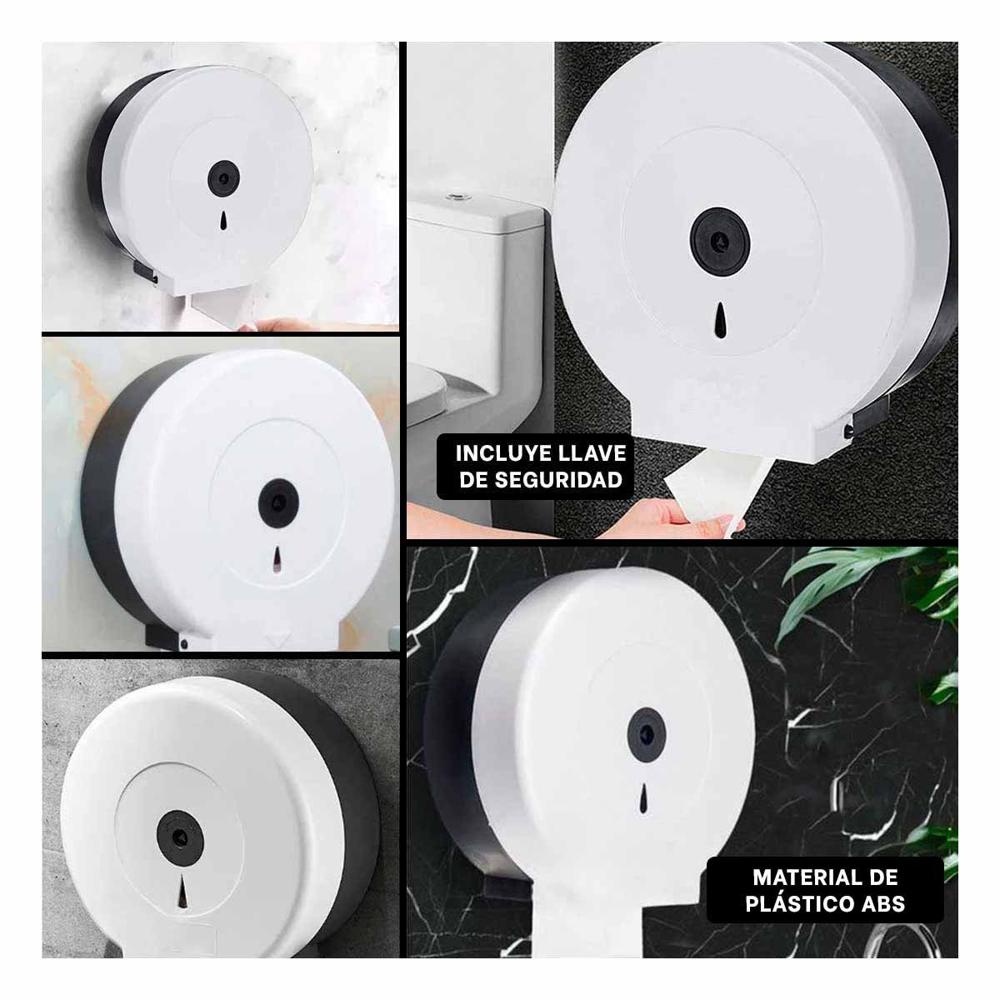 INCLUYE LLAVE DE SEGURIDAD

MATERIAL DE PLÁSTICO ABS