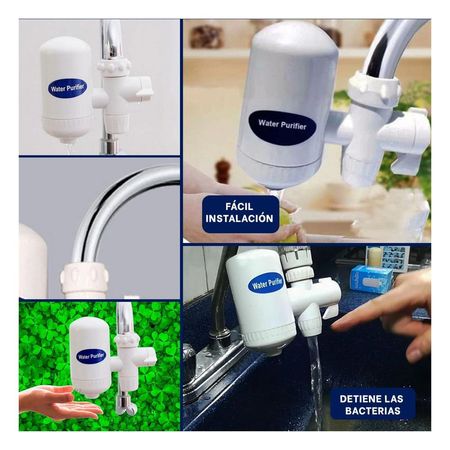 Water Purifier

Water Purifier

FÁCIL INSTALACIÓN

Water Purifier

Water Purifier

DETIENE LAS BACTERIAS