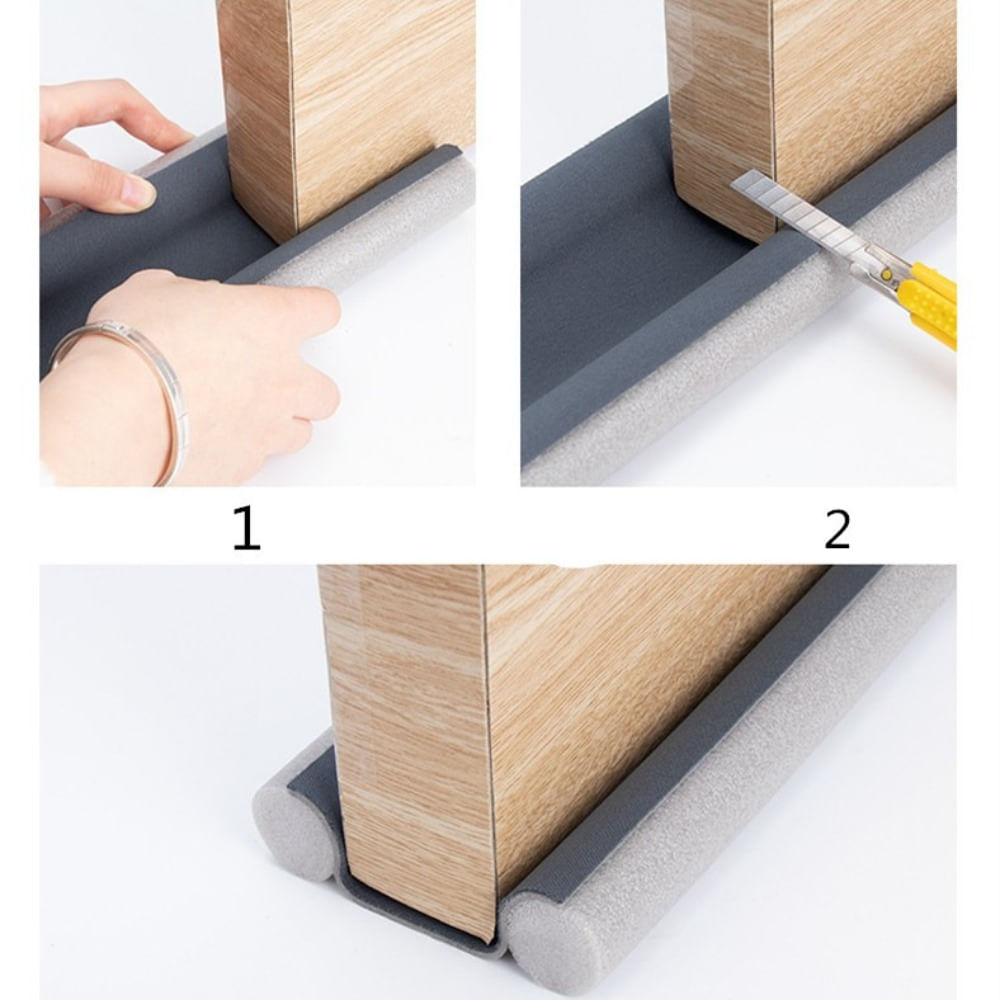 1

2