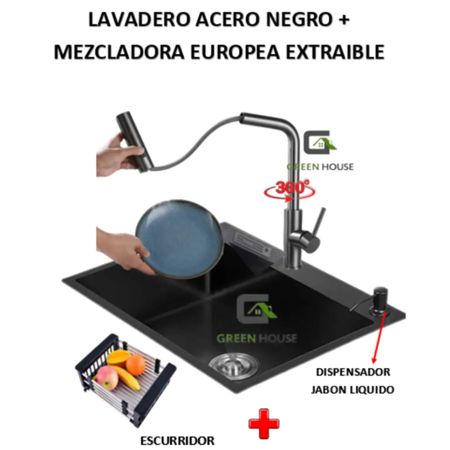 LAVADERO ACERO NEGRO +
MEZCLADORA EUROPEA EXTRAIBLE

GREEN HOUSE

360°

GREEN HOUSE

DISPENSADOR
JABON LIQUIDO

ESCURRIDOR