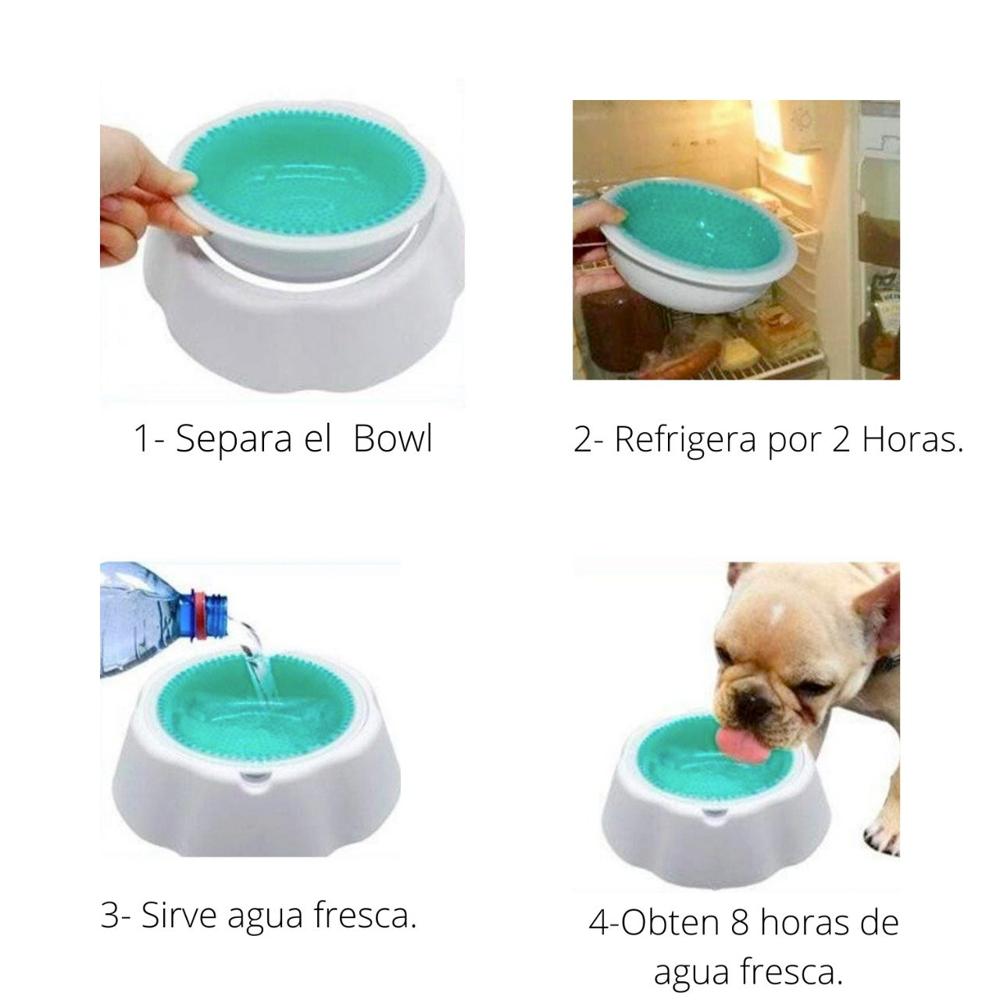 1- Separa el  Bowl

2- Refrigera por 2 Horas.

3- Sirve agua fresca.

4-Obten 8 horas de agua fresca.