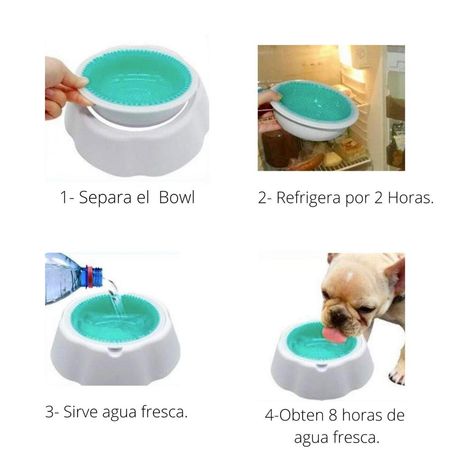 1- Separa el  Bowl

2- Refrigera por 2 Horas.

3- Sirve agua fresca.

4-Obten 8 horas de agua fresca.