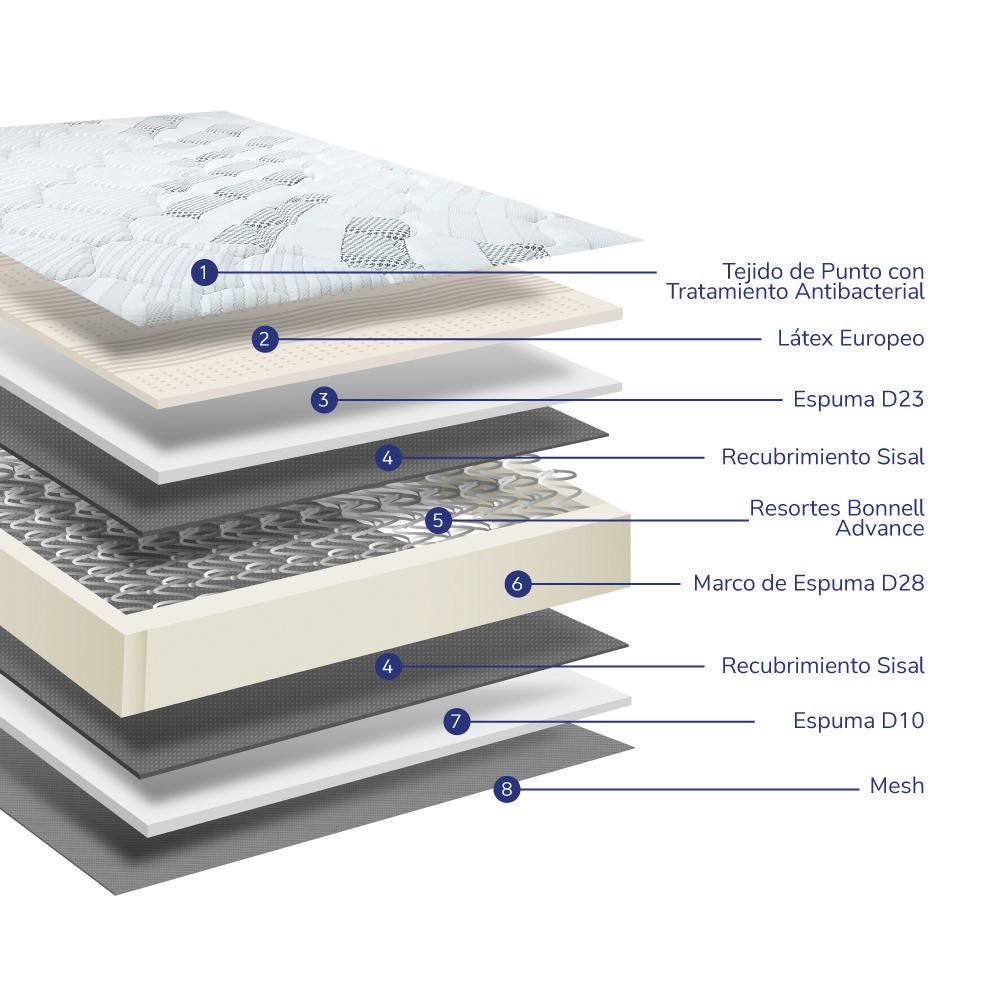 1 Tejido de Punto con Tratamiento Antibacterial

2 Látex Europeo

3 Espuma D23

4 Recubrimiento Sisal

5 Resortes Bonnell Advance

6 Marco de Espuma D28

4 Recubrimiento Sisal

7 Espuma D10

8 Mesh