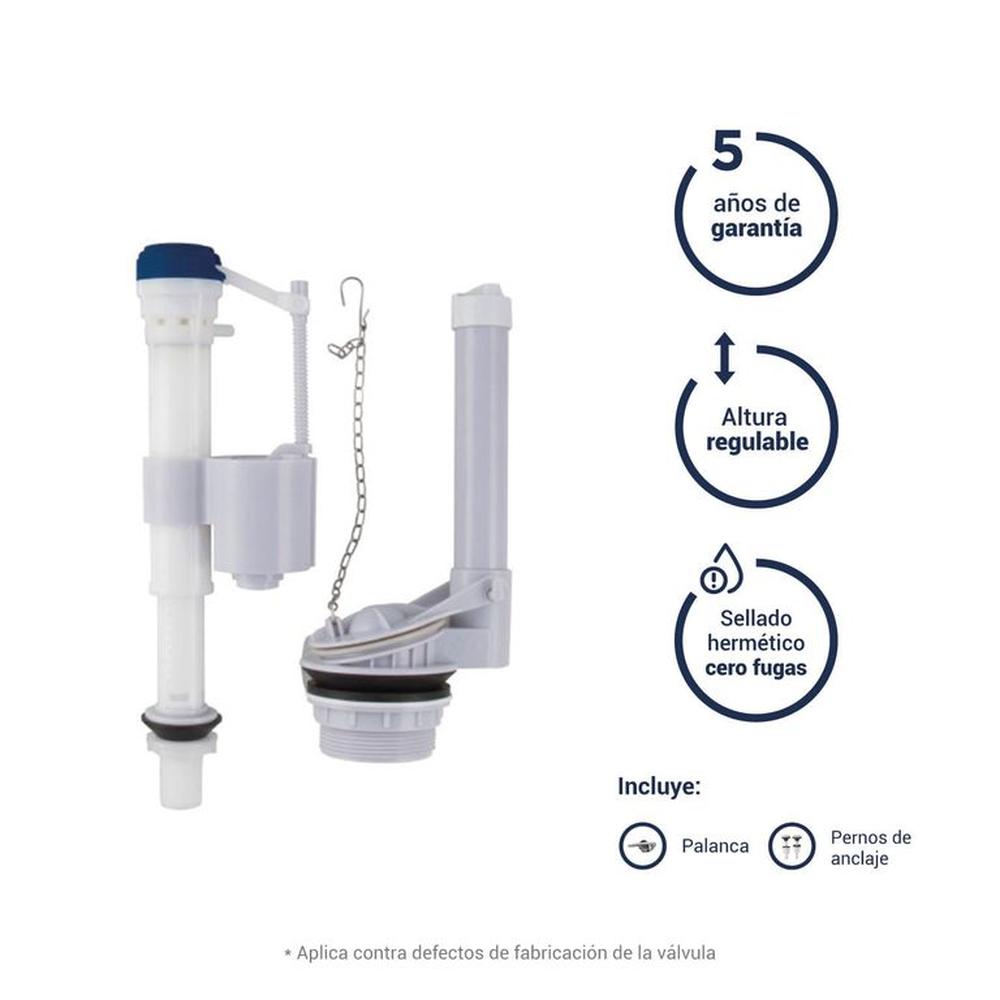 5
años de
garantía

Altura
regulable

Sellado
hermético
cero fugas

Incluye:

Palanca

Pernos de
anclaje

* Aplica contra defectos de fabricación de la válvula