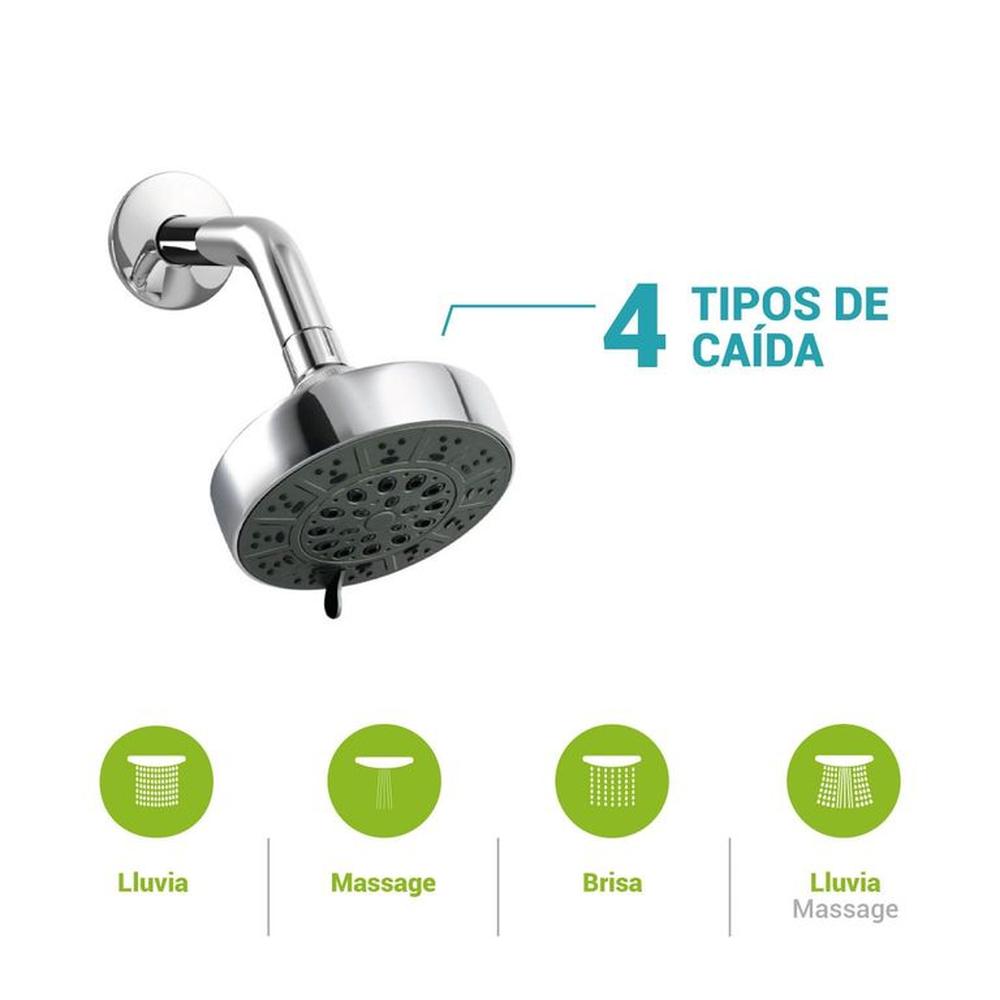 4 TIPOS DE CAÍDA

Lluvia

Massage

Brisa

Lluvia
Massage