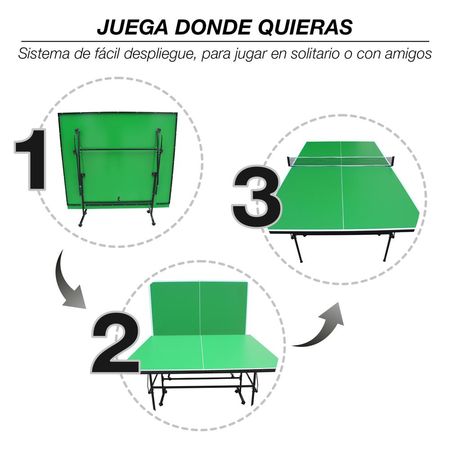 JUEGA DONDE QUIERAS

Sistema de fácil despliegue, para jugar en solitario o con amigos

1

3

2