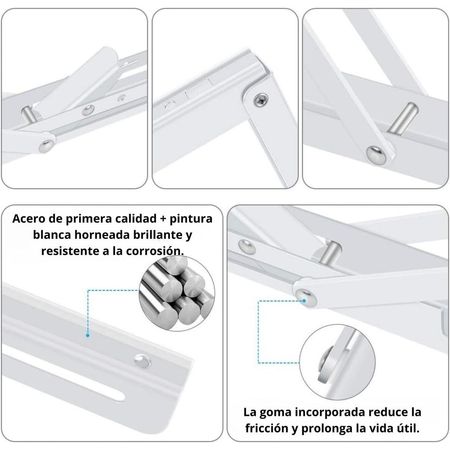 Acero de primera calidad + pintura blanca horneada brillante y resistente a la corrosión.

La goma incorporada reduce la fricción y prolonga la vida útil.