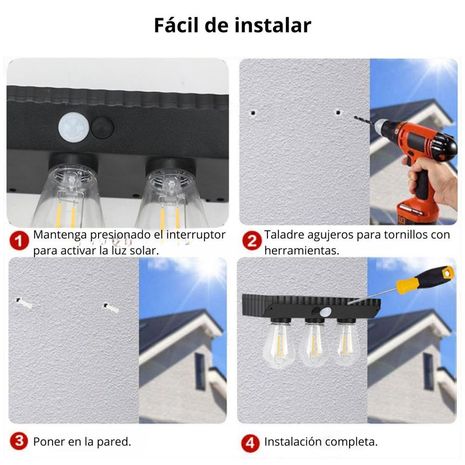 Fácil de instalar

1 Mantenga presionado el interruptor para activar la luz solar.

2 Taladre agujeros para tornillos con herramientas.

3 Poner en la pared.

4 Instalación completa.