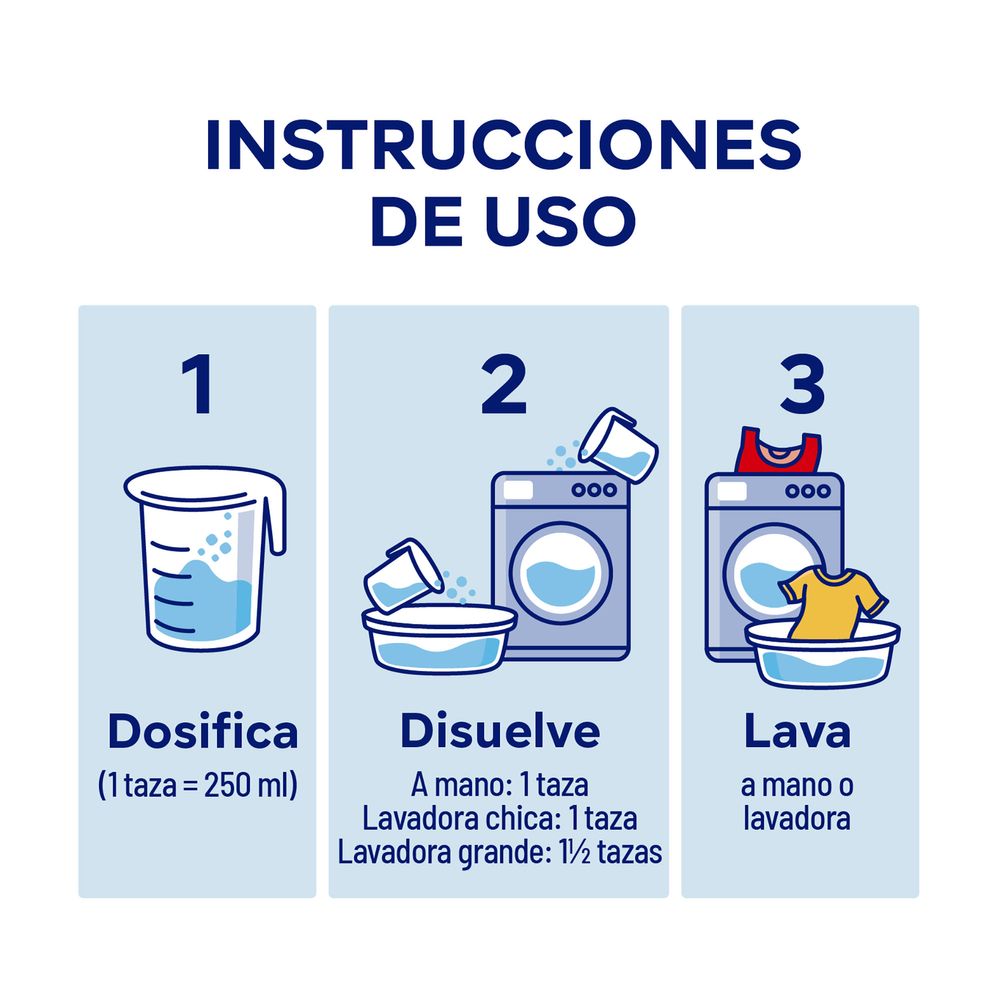 INSTRUCCIONES DE USO

1

Dosifica
(1 taza = 250 ml)

2

Disuelve
A mano: 1 taza
Lavadora chica: 1 taza
Lavadora grande: 1½ tazas

3

Lava
a mano o lavadora