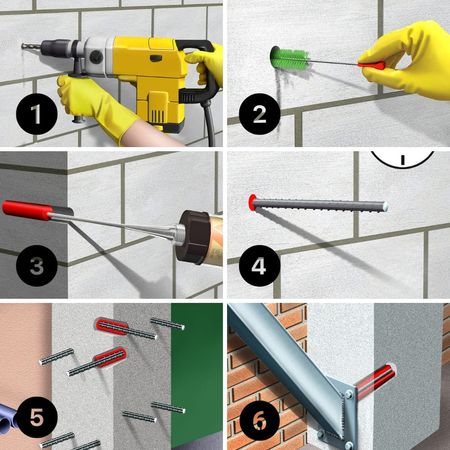 1

2

3

4

5

6