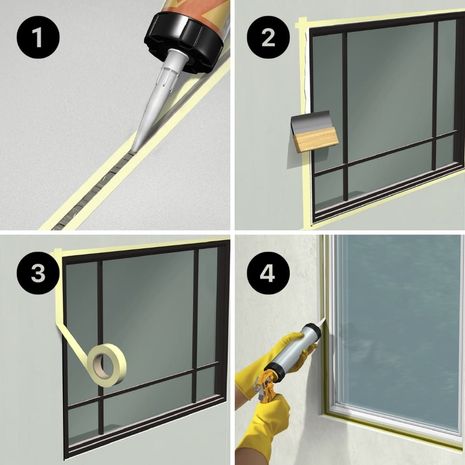 1

2

3

4