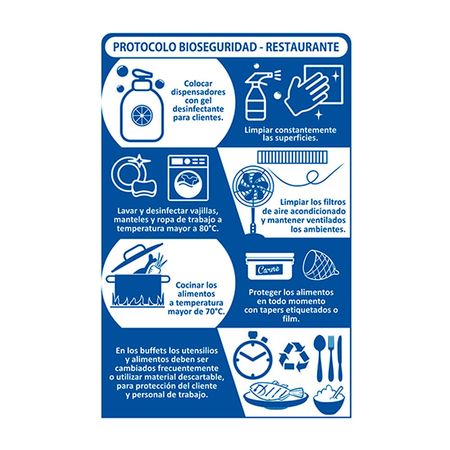 PROTOCOLO BIOSEGURIDAD - RESTAURANTE

Colocar dispensadores con gel desinfectante para clientes.

Limpiar constantemente las superficies.

Lavar y desinfectar vajillas, manteles y ropa de trabajo a temperatura mayor a 80°C.

Limpiar los filtros de aire acondicionado y mantener ventilados los ambientes.

Cocinar los alimentos a temperatura mayor de 70°C.

Carne

Proteger los alimentos en todo momento con tapers etiquetados o film.

En los buffets los utensilios y alimentos deben ser cambiados frecuentemente o utilizar material descartable, para protección del cliente y personal de trabajo.