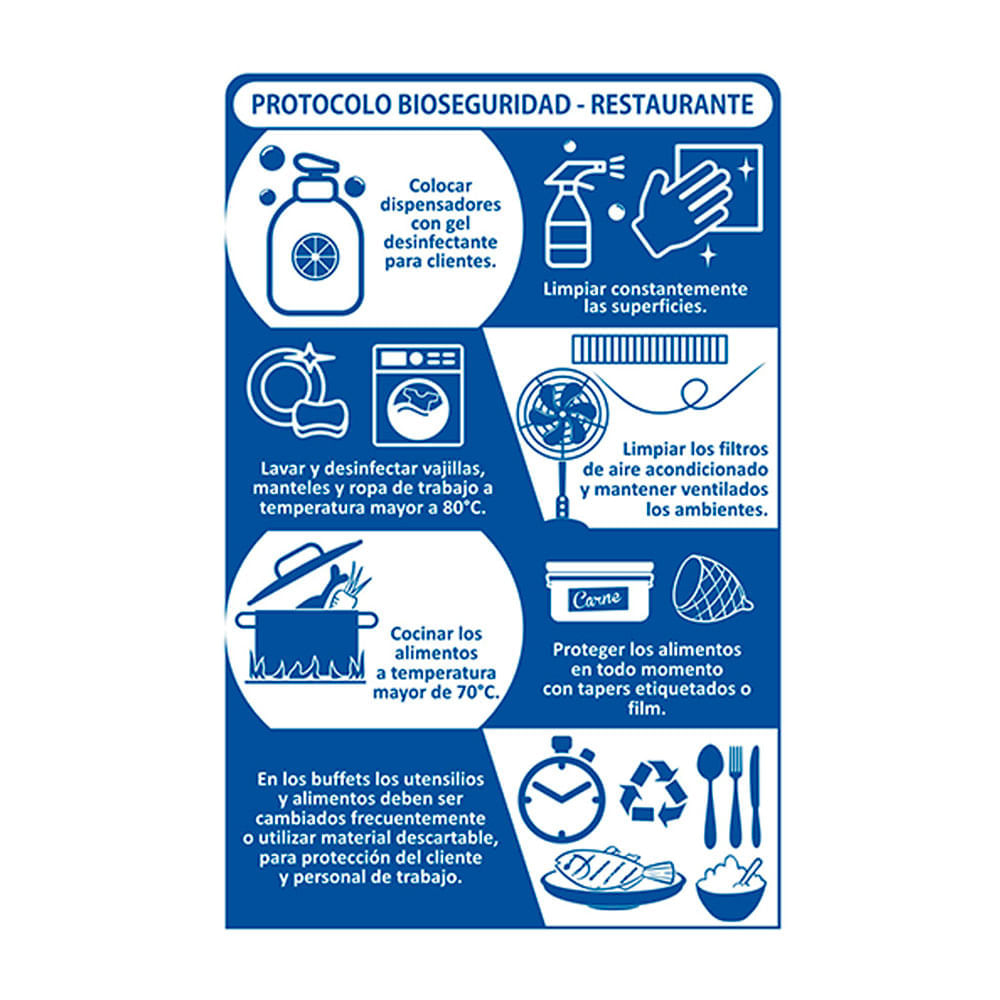 PROTOCOLO BIOSEGURIDAD - RESTAURANTE

Colocar dispensadores con gel desinfectante para clientes.

Limpiar constantemente las superficies.

Lavar y desinfectar vajillas, manteles y ropa de trabajo a temperatura mayor a 80°C.

Limpiar los filtros de aire acondicionado y mantener ventilados los ambientes.

Cocinar los alimentos a temperatura mayor de 70°C.

Carne

Proteger los alimentos en todo momento con tapers etiquetados o film.

En los buffets los utensilios y alimentos deben ser cambiados frecuentemente o utilizar material descartable, para protección del cliente y personal de trabajo.