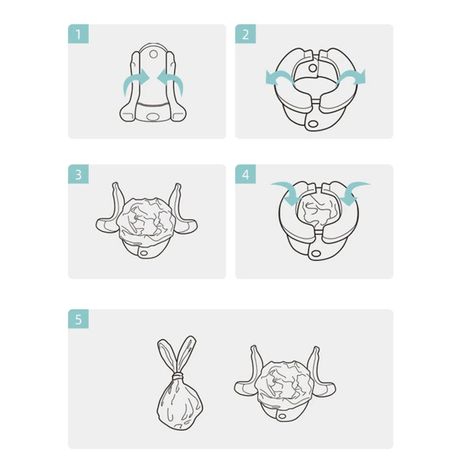 1

2

3

4

5