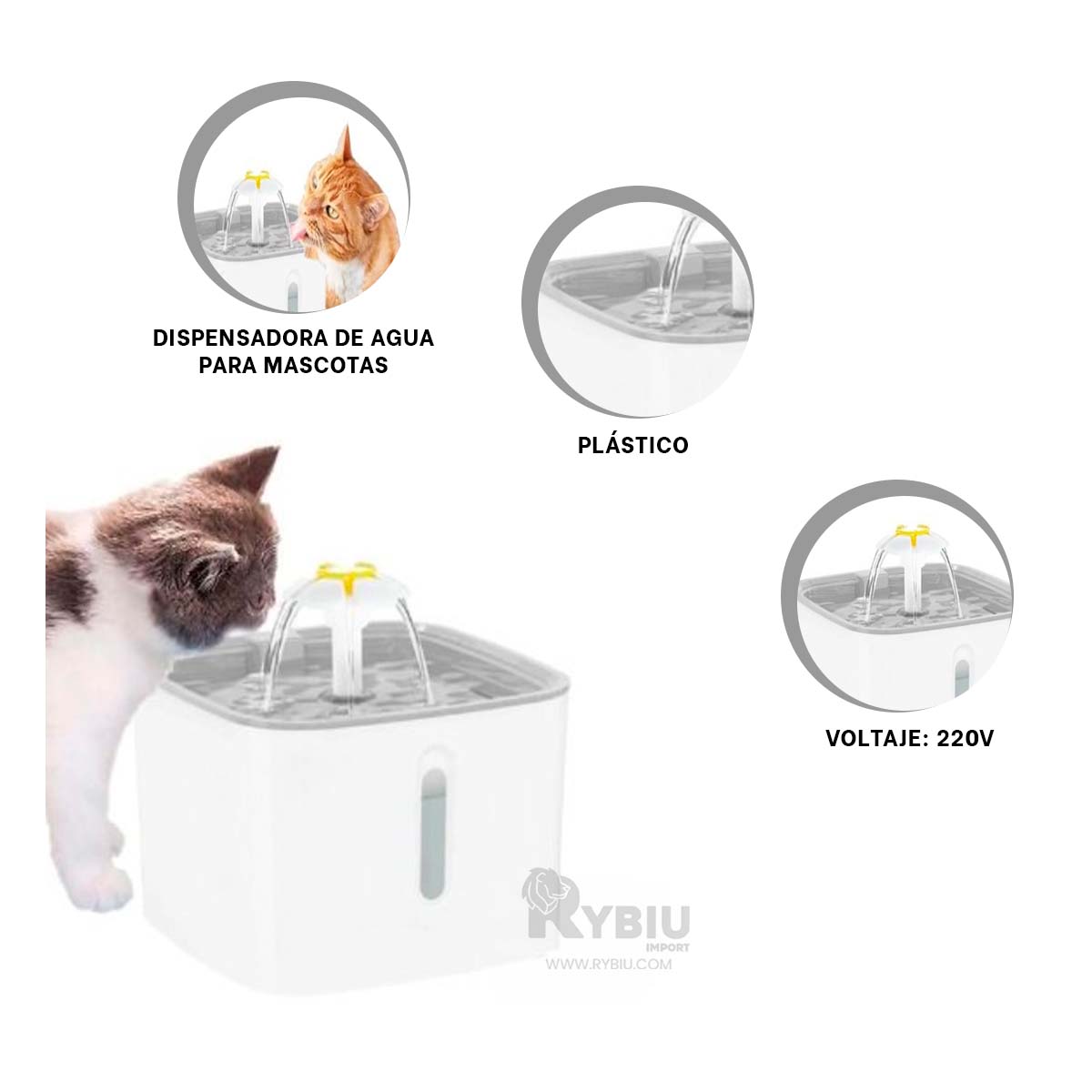 DISPENSADORA DE AGUA PARA MASCOTAS

PLÁSTICO

VOLTAJE: 220V

RYBIU
IMPORT
WWW.RYBIU.COM