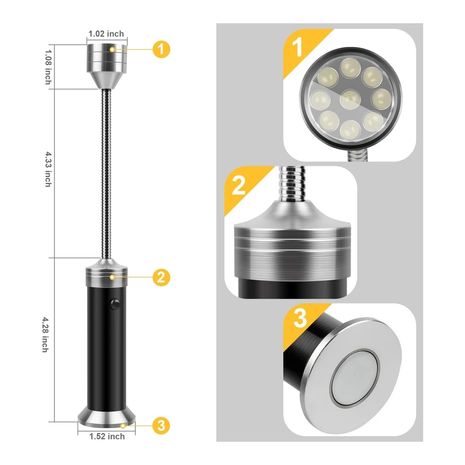 1.02 inch
1.08 inch
1
4.33 inch
2
4.28 inch
3
1.52 inch
1
2
3