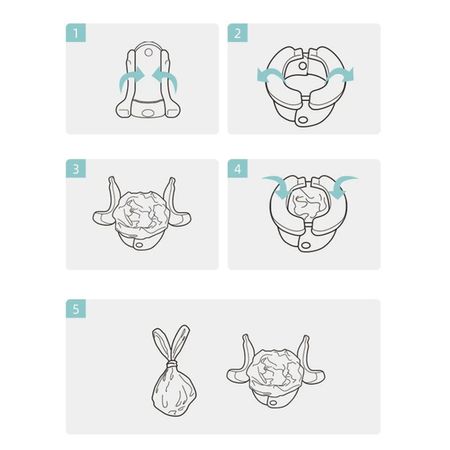 1

2

3

4

5