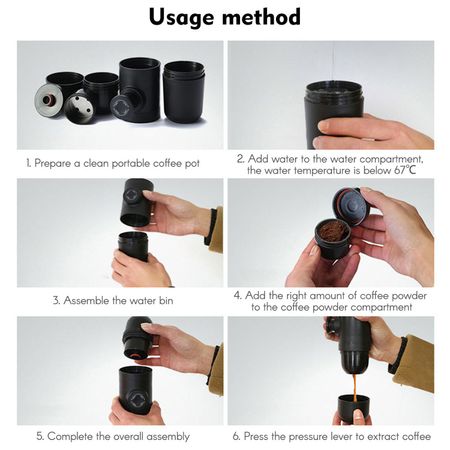 Usage method

1. Prepare a clean portable coffee pot

2. Add water to the water compartment, the water temperature is below 67℃

3. Assemble the water bin

4. Add the right amount of coffee powder to the coffee powder compartment

5. Complete the overall assembly

6. Press the pressure lever to extract coffee