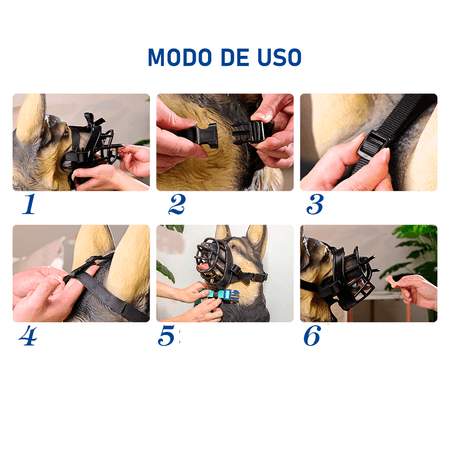 MODO DE USO

1

2

3

4

5

6